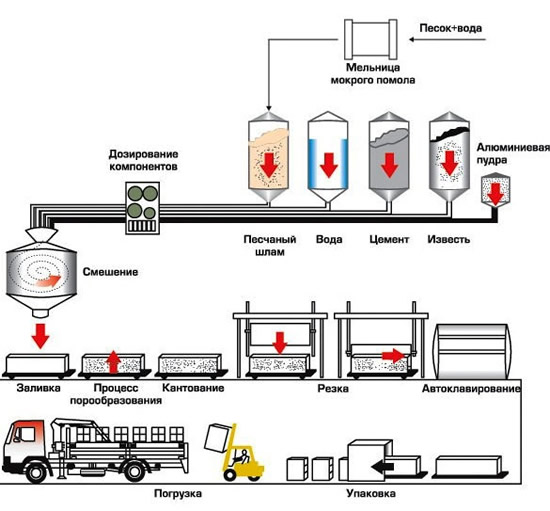 Песок+вода

Мельница мокрого помола

Дозирование компонентов

Алюминиевая пудра

Песчаный шлам

Вода

Цемент

Известь

Смешение

Заливка

Процесс порообразования

Кантование

Резка

Автоклавирование

Погрузка

Упаковка